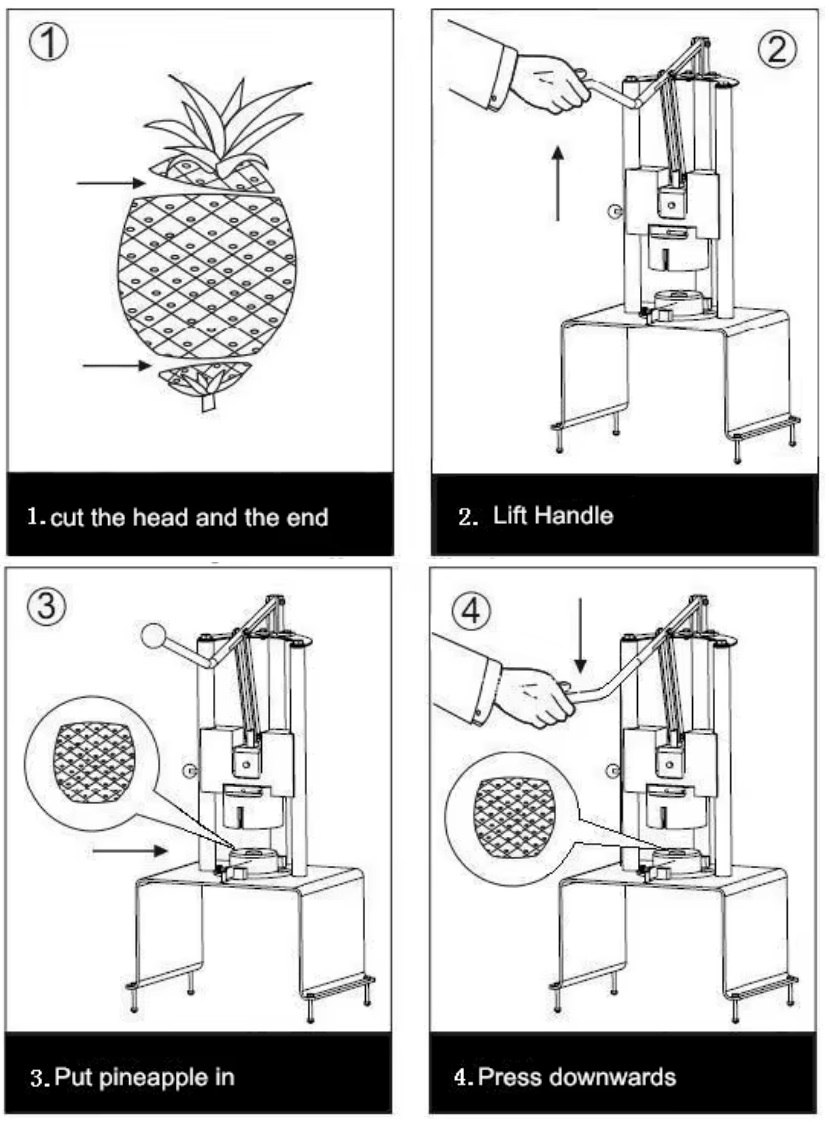 ①

1. cut the head and the end

②

2. Lift Handle

③

3. Put pineapple in

④

4. Press downwards