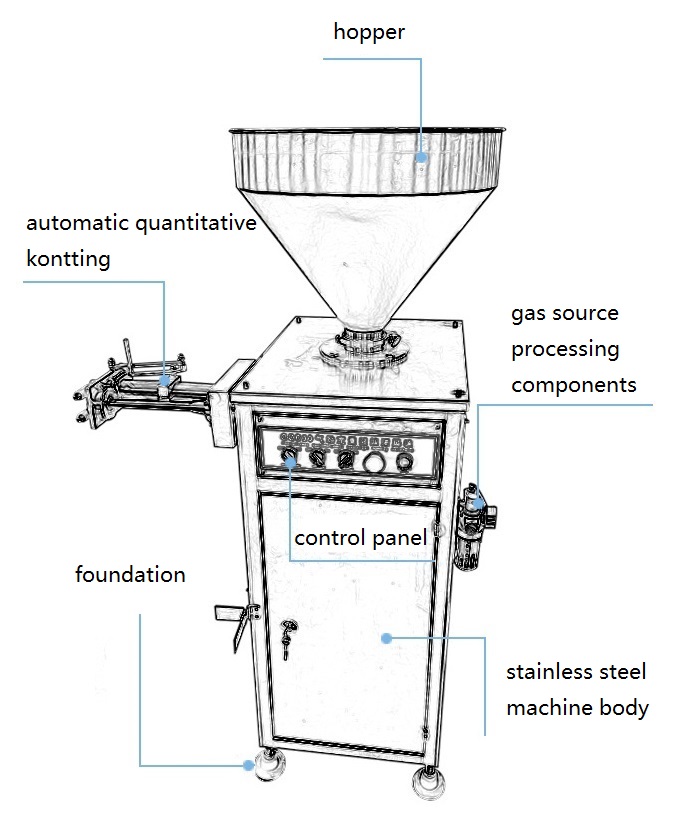 hopper

automatic quantitative kontting

gas source processing components

control panel

foundation

stainless steel machine body